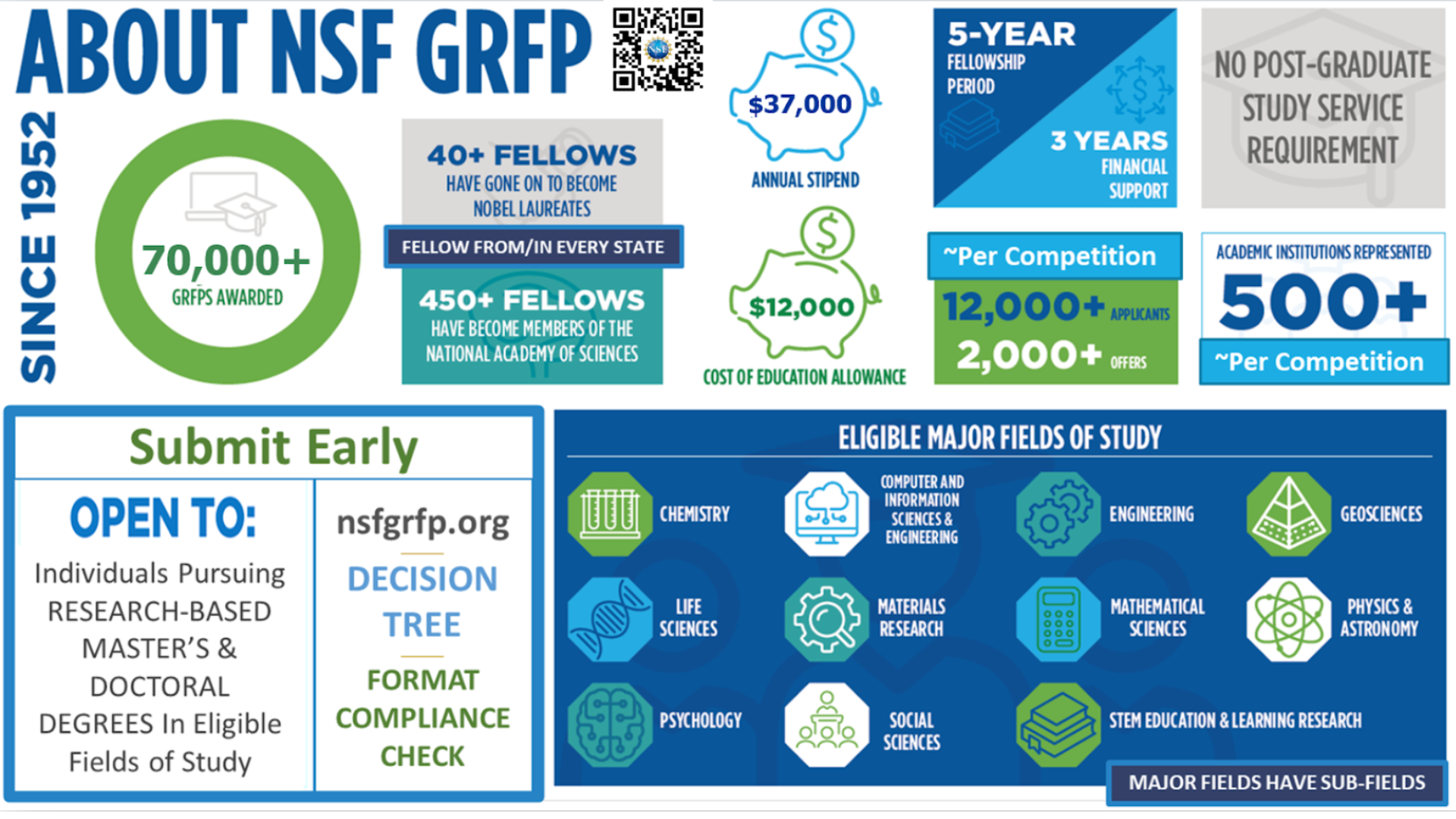 ABOUT NSF GRFP

SINCE 1952

70,000+
GRFPS AWARDED

40+ FELLOWS
HAVE GONE ON TO BECOME NOBEL LAUREATES

FELLOW FROM/IN EVERY STATE

450+ FELLOWS
HAVE BECOME MEMBERS OF THE NATIONAL ACADEMY OF SCIENCES

$37,000
ANNUAL STIPEND

$12,000
COST OF EDUCATION ALLOWANCE

5-YEAR
FELLOWSHIP PERIOD

3 YEARS
FINANCIAL SUPPORT

NO POST-GRADUATE STUDY SERVICE REQUIREMENT

~Per Competition
12,000+ APPLICANTS
2,000+ OFFERS

ACADEMIC INSTITUTIONS REPRESENTED
500+
~Per Competition

Submit Early

OPEN TO:
Individuals Pursuing RESEARCH-BASED MASTER'S & DOCTORAL DEGREES In Eligible Fields of Study

nsfgrfp.org
DECISION TREE
FORMAT COMPLIANCE CHECK

ELIGIBLE MAJOR FIELDS OF STUDY
CHEMISTRY
COMPUTER AND INFORMATION SCIENCES & ENGINEERING
ENGINEERING
GEOSCIENCES
LIFE SCIENCES
MATERIALS RESEARCH
MATHEMATICAL SCIENCES
PHYSICS & ASTRONOMY
PSYCHOLOGY
SOCIAL SCIENCES
STEM EDUCATION & LEARNING RESEARCH
MAJOR FIELDS HAVE SUB-FIELDS